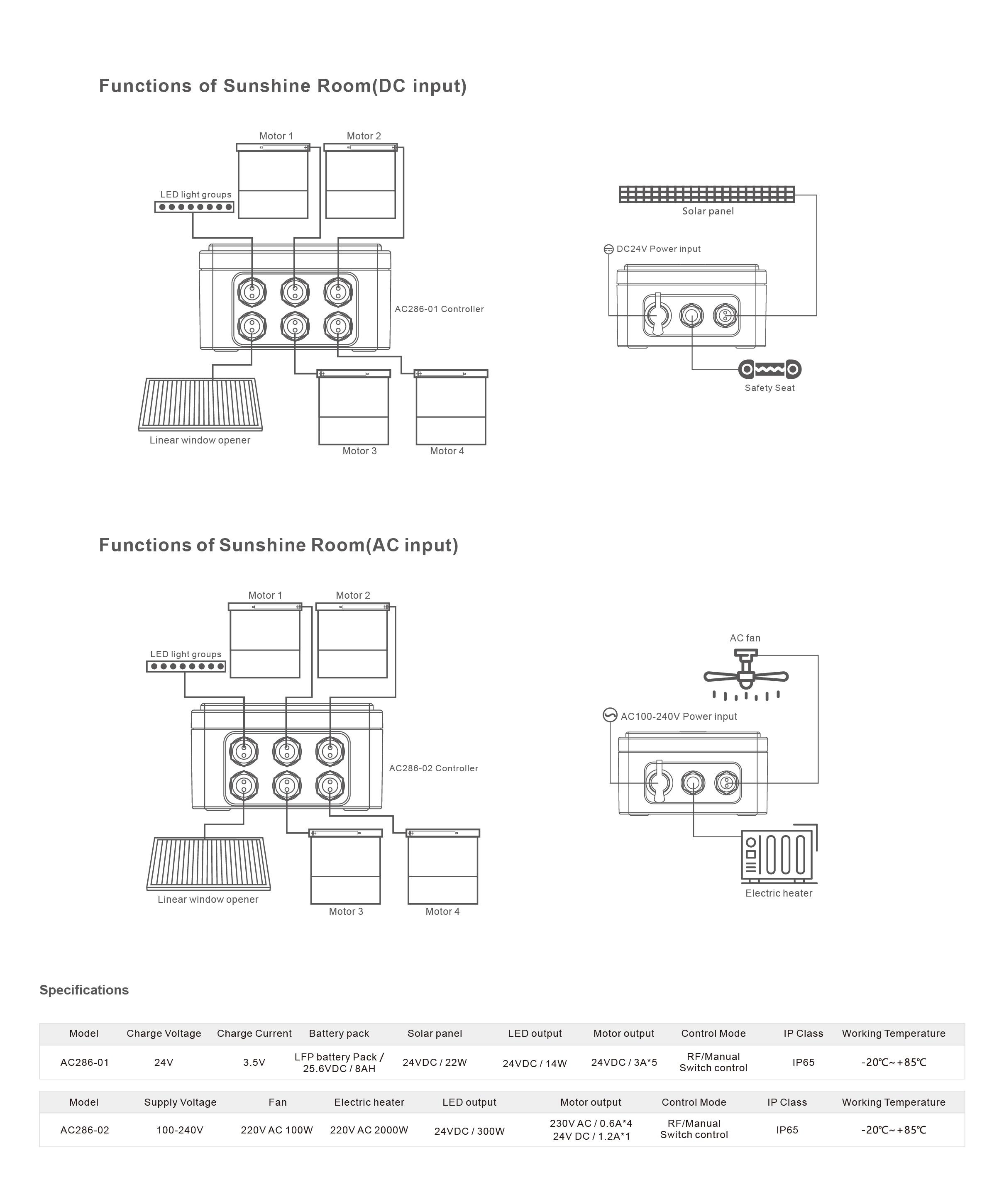 Functions of Sunshine Room(DC input)

Motor 1
Motor 2
LED light groups
AC286-01 Controller
Linear window opener
Motor 3
Motor 4

Solar panel
DC24V Power input
Safety Seat

Functions of Sunshine Room(AC input)

Motor 1
Motor 2
LED light groups
AC286-02 Controller
Linear window opener
Motor 3
Motor 4

AC fan
AC100-240V Power input
Electric heater

Specifications

| Model | Charge Voltage | Charge Current | Battery pack | Solar panel | LED output | Motor output | Control Mode | IP Class | Working Temperature |
|---|---|---|---|---|---|---|---|---|---|
| AC286-01 | 24V | 3.5V | LFP battery Pack / 25.6VDC / 8AH | 24VDC / 22W | 24VDC / 14W | 24VDC / 3A*5 | RF/Manual Switch control | IP65 | -20℃~+85℃ |

| Model | Supply Voltage | Fan | Electric heater | LED output | Motor output | Control Mode | IP Class | Working Temperature |
|---|---|---|---|---|---|---|---|---|
| AC286-02 | 100-240V | 220V AC 100W | 220V AC 2000W | 24VDC / 300W | 230V AC / 0.6A*4 24V DC / 1.2A*1 | RF/Manual Switch control | IP65 | -20℃~+85℃ |