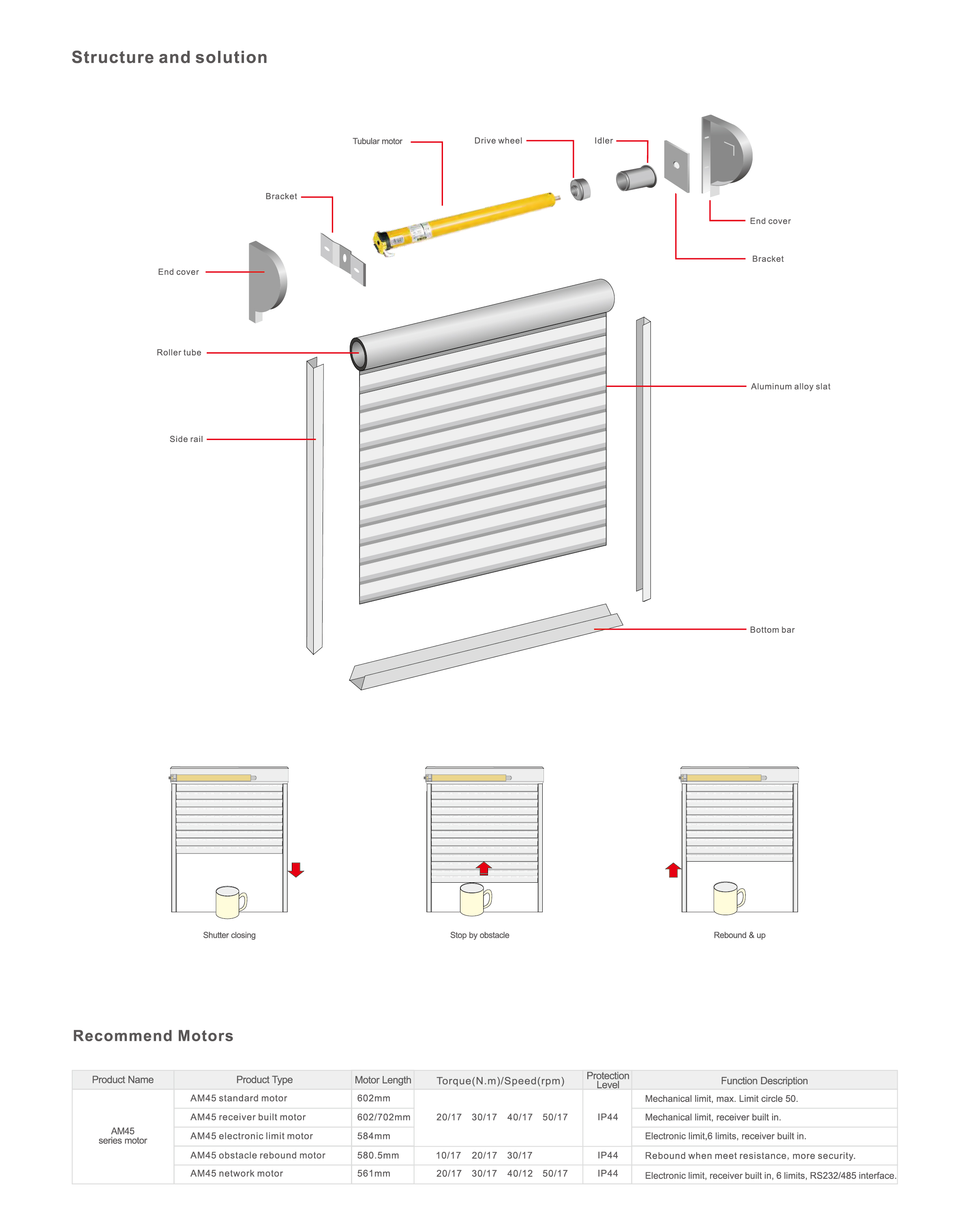 Structure and solution

Tubular motor
Drive wheel
Idler
Bracket
End cover
Bracket
End cover
Roller tube
Aluminum alloy slat
Side rail
Bottom bar

Shutter closing
Stop by obstacle
Rebound & up

Recommend Motors

| Product Name | Product Type | Motor Length | Torque(N.m)/Speed(rpm) | Protection Level | Function Description |
|---|---|---|---|---|---|
| AM45 series motor | AM45 standard motor | 602mm | 20/17 30/17 40/17 50/17 | IP44 | Mechanical limit, max. Limit circle 50. |
| | AM45 receiver built motor | 602/702mm | | | Mechanical limit, receiver built in. |
| | AM45 electronic limit motor | 584mm | | | Electronic limit,6 limits, receiver built in. |
| | AM45 obstacle rebound motor | 580.5mm | 10/17 20/17 30/17 | IP44 | Rebound when meet resistance, more security. |
| | AM45 network motor | 561mm | 20/17 30/17 40/12 50/17 | IP44 | Electronic limit, receiver built in, 6 limits, RS232/485 interface. |